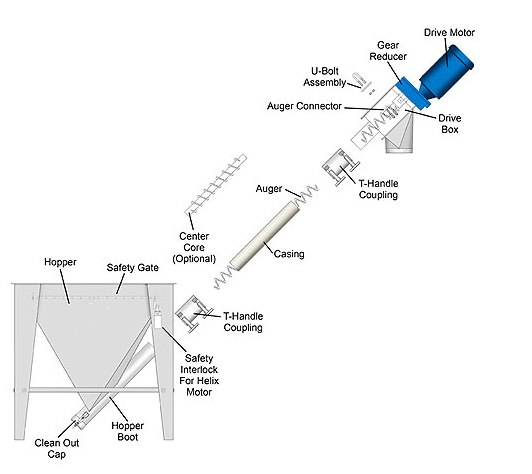 Drive Motor

Gear Reducer

U-Bolt Assembly

Auger Connector

Drive Box

T-Handle Coupling

Auger

Center Core (Optional)

Casing

Hopper

Safety Gate

T-Handle Coupling

Safety Interlock For Helix Motor

Hopper Boot

Clean Out Cap